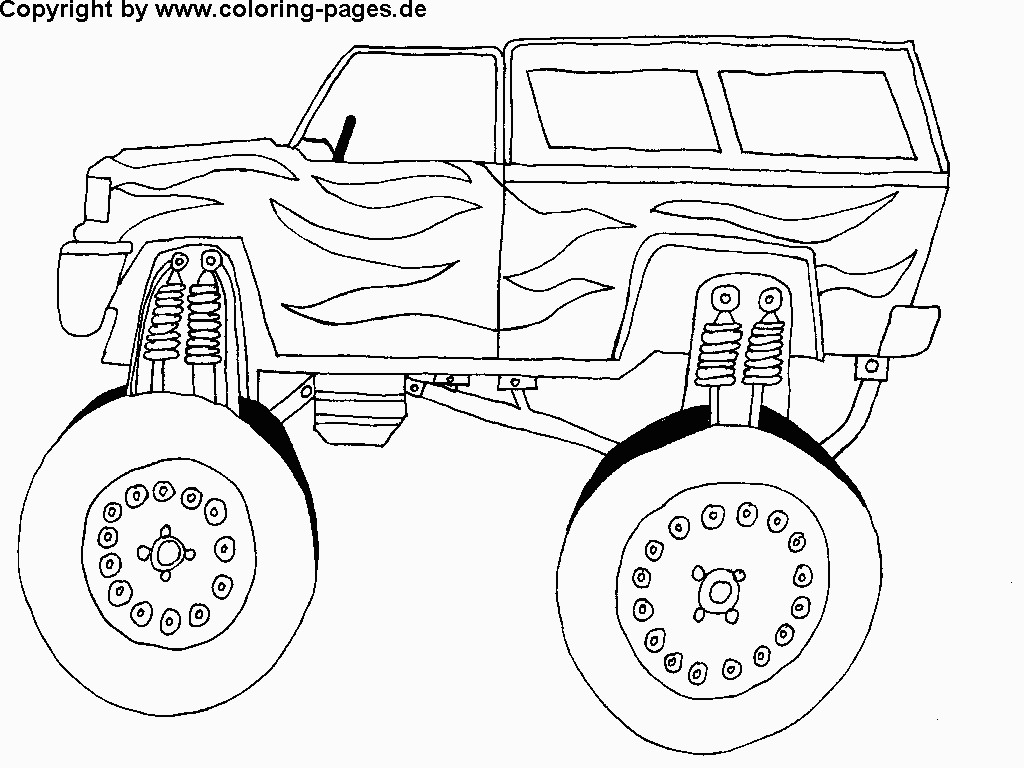 Copyright by www.coloring-pages.de