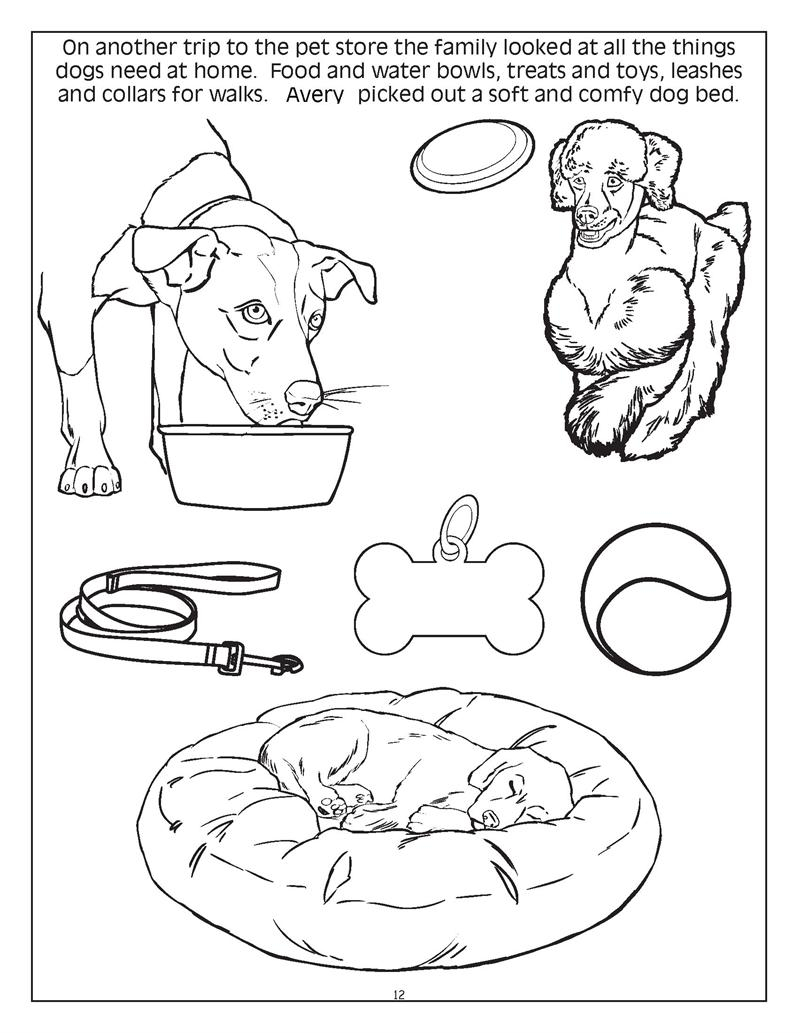 On another trip to the pet store the family looked at all the things dogs need at home. Food and water bowls, treats and toys, leashes and collars for walks. Avery picked out a soft and comfy dog bed.

12